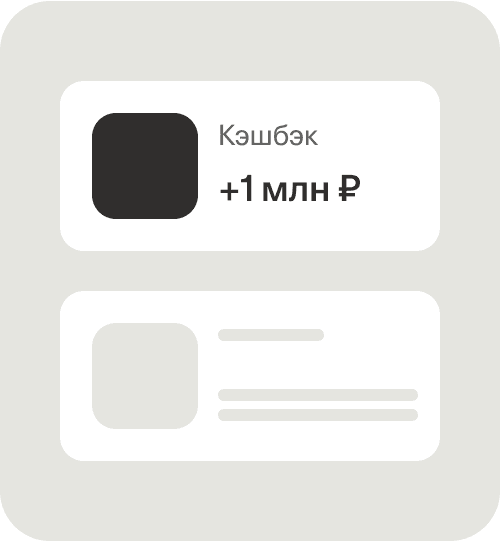 Кэшбэк

+1 млн ₽